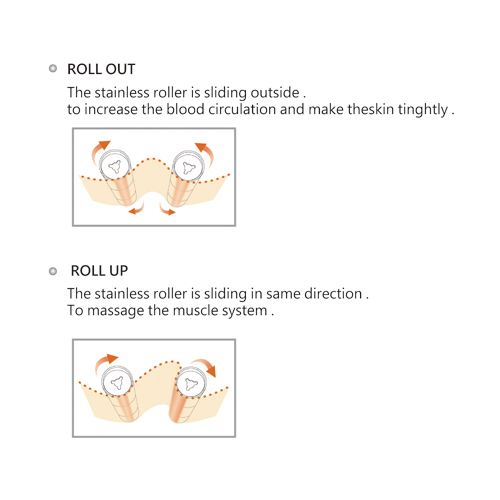 ROLL OUT

The stainless roller is sliding outside .
to increase the blood circulation and make theskin tinghtly .

ROLL UP

The stainless roller is sliding in same direction .
To massage the muscle system .