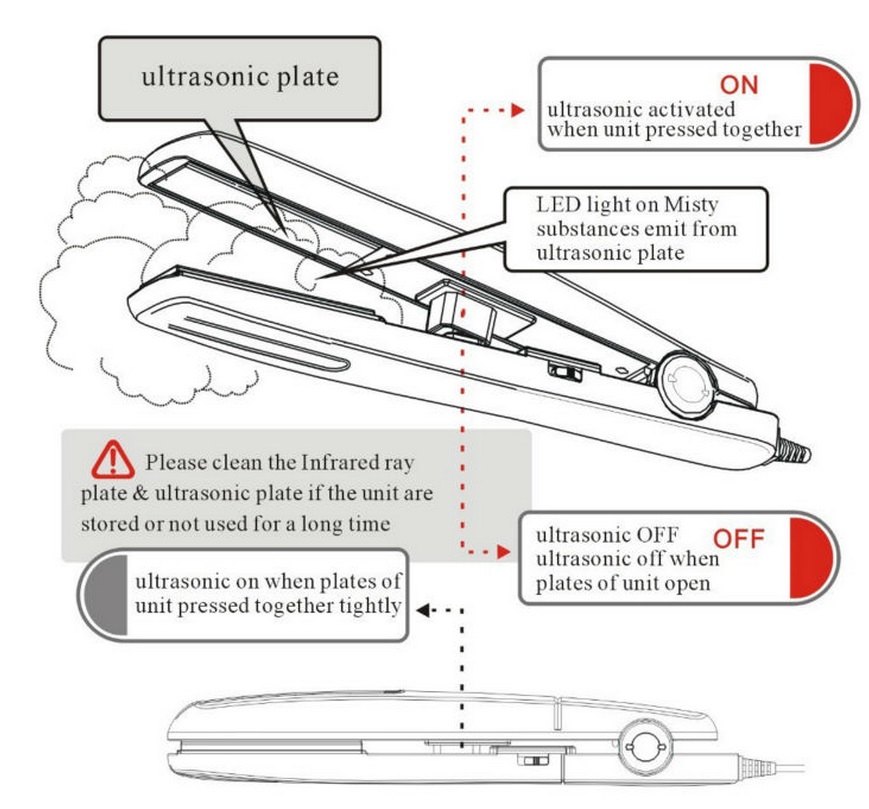 ultrasonic plate

ON
ultrasonic activated
when unit pressed together

LED light on Misty substances emit from ultrasonic plate

Please clean the Infrared ray plate & ultrasonic plate if the unit are stored or not used for a long time

ultrasonic OFF
OFF
ultrasonic off when plates of unit open

ultrasonic on when plates of unit pressed together tightly