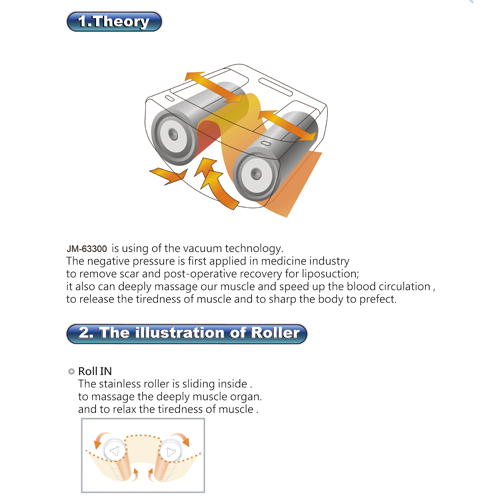 1.Theory

JM-63300 is using of the vacuum technology.
The negative pressure is first applied in medicine industry
to remove scar and post-operative recovery for liposuction;
it also can deeply massage our muscle and speed up the blood circulation ,
to release the tiredness of muscle and to sharp the body to prefect.

2. The illustration of Roller

Roll IN
The stainless roller is sliding inside .
to massage the deeply muscle organ.
and to relax the tiredness of muscle .