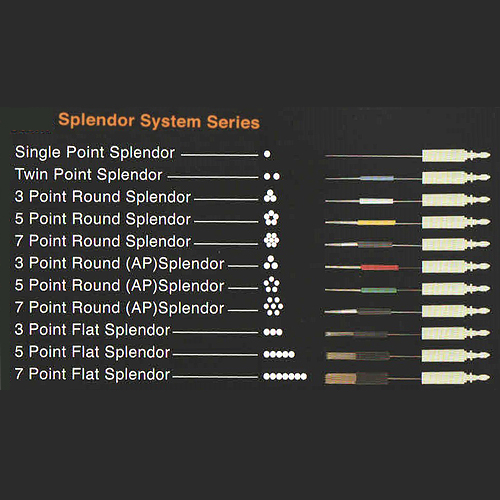 Splendor System Series

Single Point Splendor

Twin Point Splendor

3 Point Round Splendor

5 Point Round Splendor

7 Point Round Splendor

3 Point Round (AP)Splendor

5 Point Round (AP)Splendor

7 Point Round (AP)Splendor

3 Point Flat Splendor

5 Point Flat Splendor

7 Point Flat Splendor